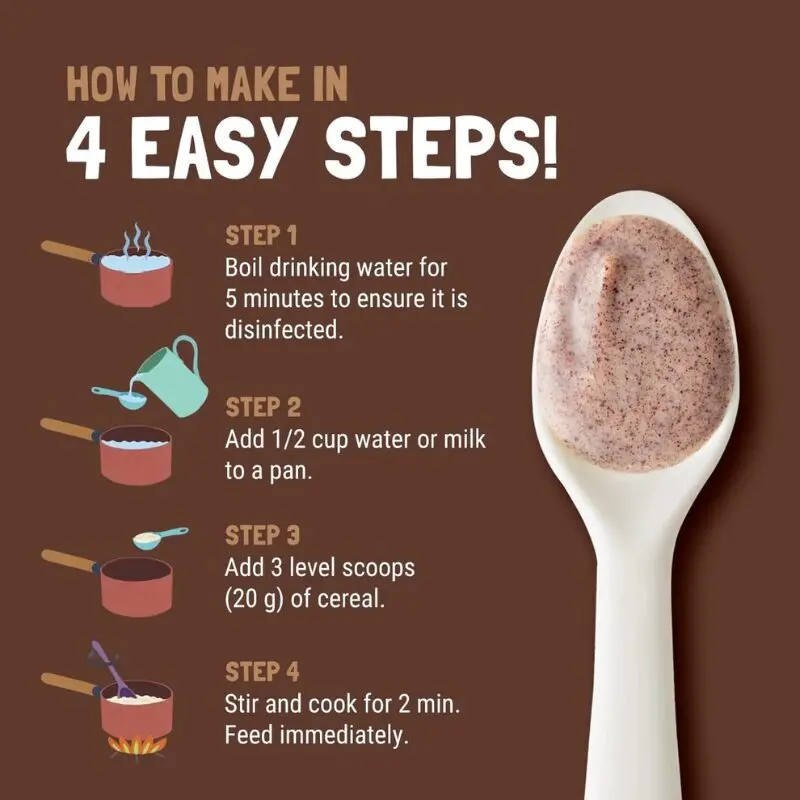 HOW TO MAKE IN
4 EASY STEPS!

STEP 1
Boil drinking water for 5 minutes to ensure it is disinfected.

STEP 2
Add 1/2 cup water or milk to a pan.

STEP 3
Add 3 level scoops (20 g) of cereal.

STEP 4
Stir and cook for 2 min. Feed immediately.